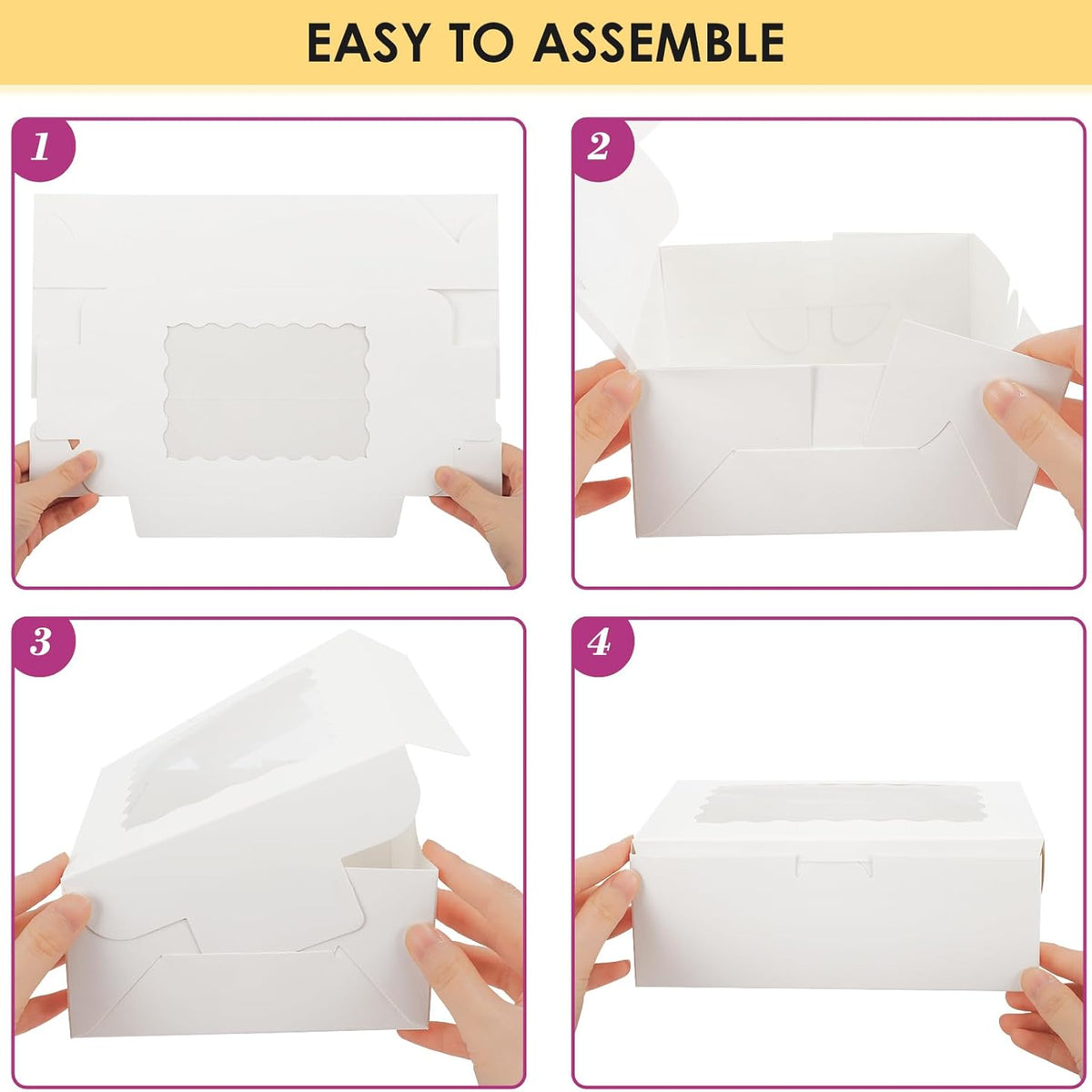 EASY TO ASSEMBLE

1

2

3

4