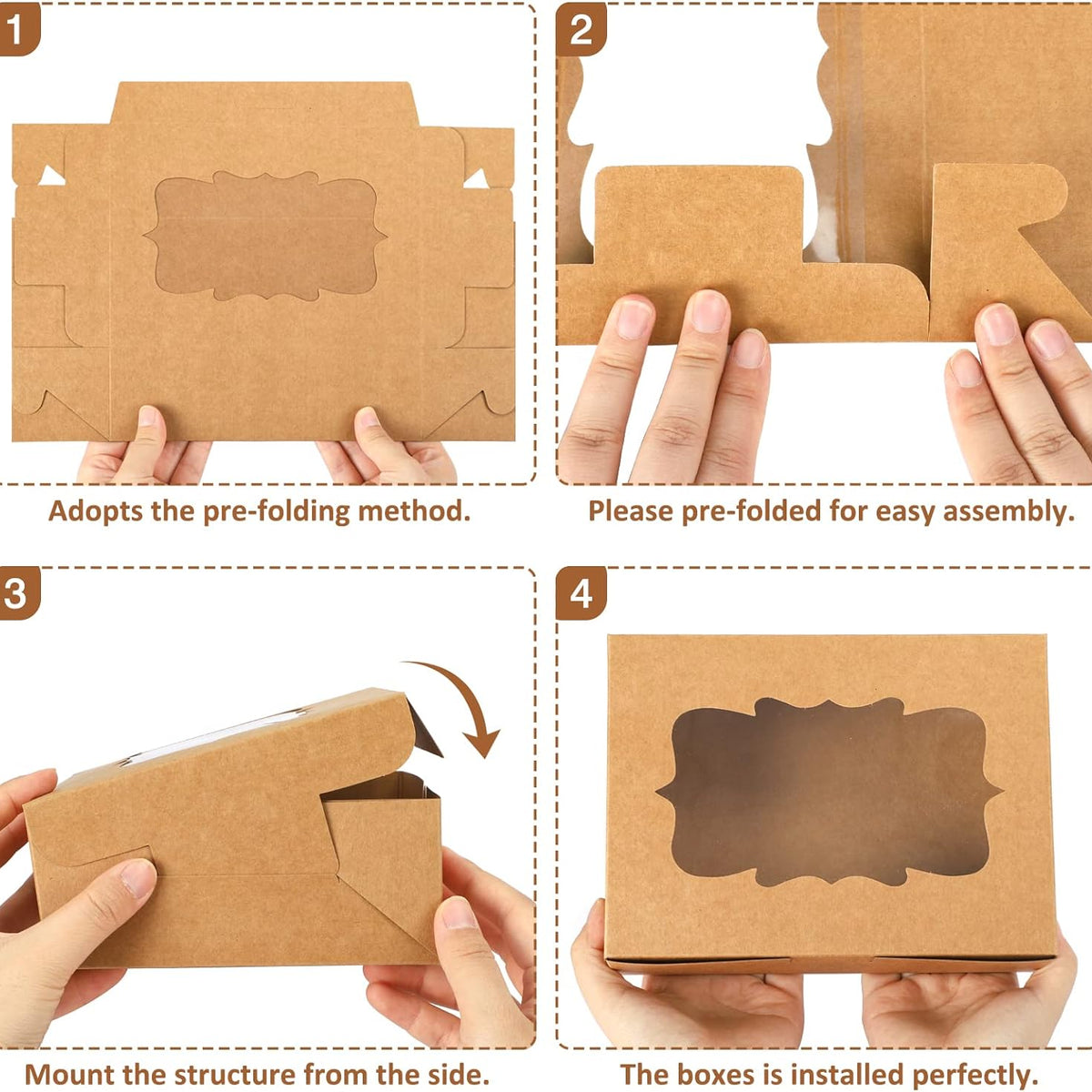 1

Adopts the pre-folding method.

2

Please pre-folded for easy assembly.

3

Mount the structure from the side.

4

The boxes is installed perfectly.