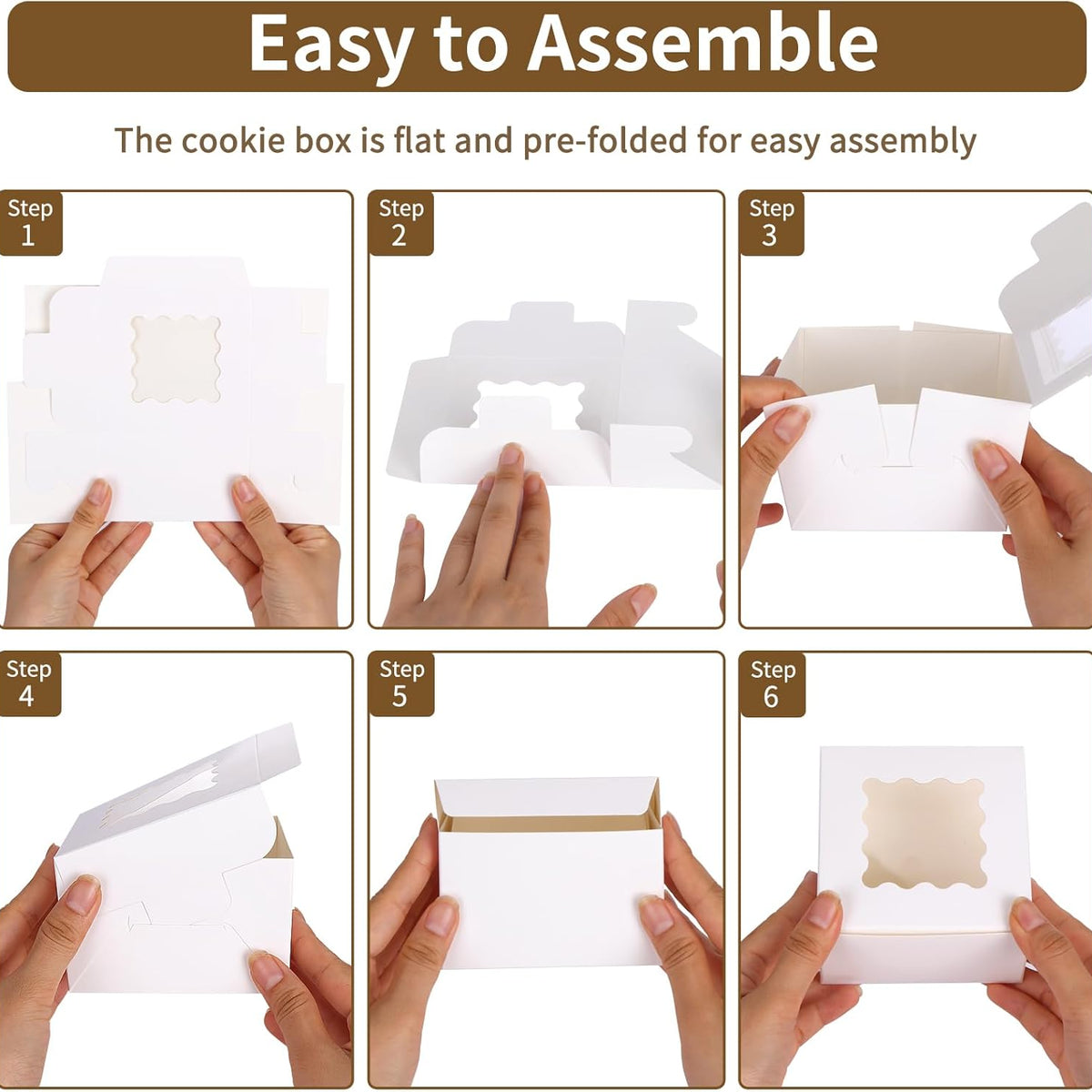 Easy to Assemble

The cookie box is flat and pre-folded for easy assembly

Step
1

Step
2

Step
3

Step
4

Step
5

Step
6