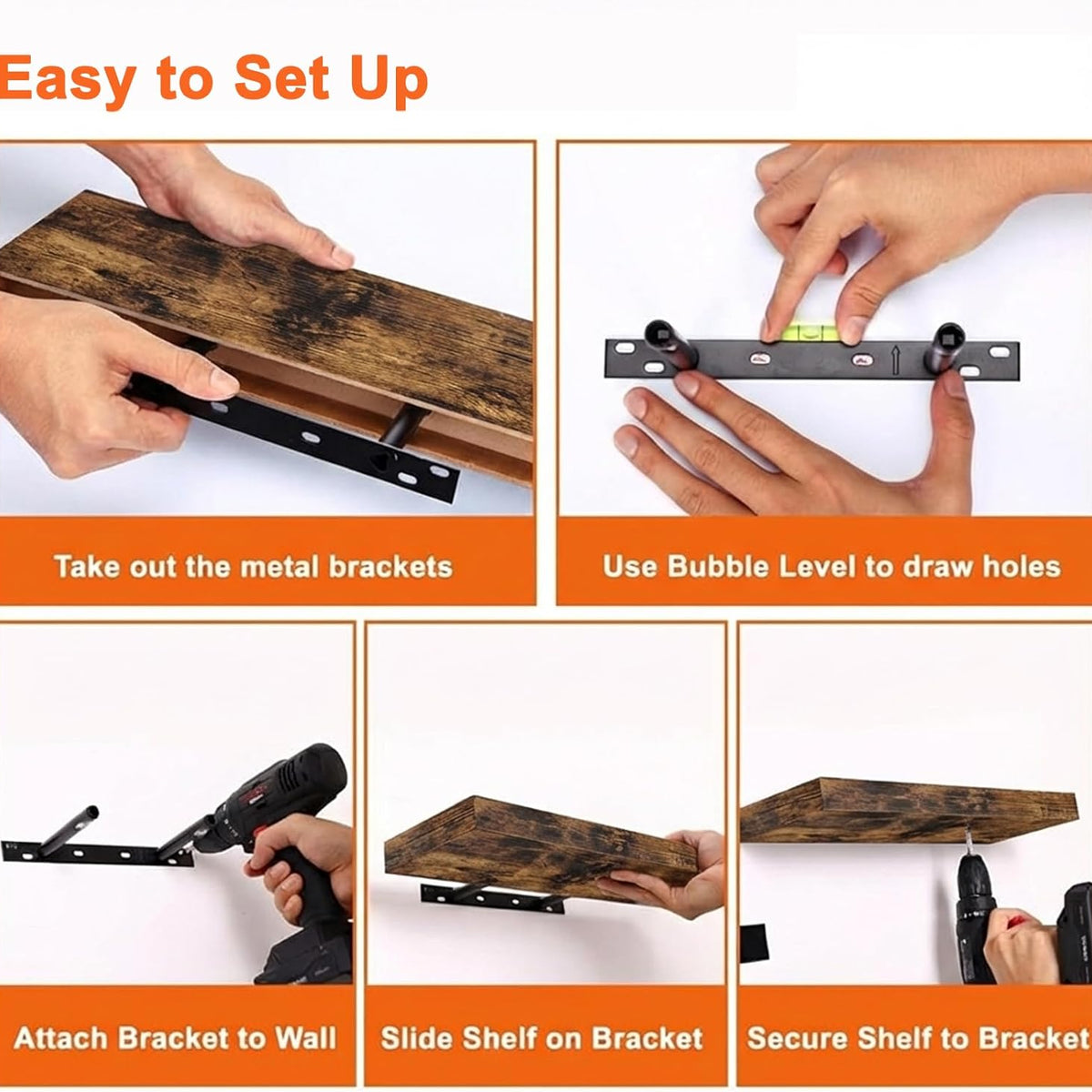 Easy to Set Up

Take out the metal brackets

Use Bubble Level to draw holes

Attach Bracket to Wall

Slide Shelf on Bracket

Secure Shelf to Bracket